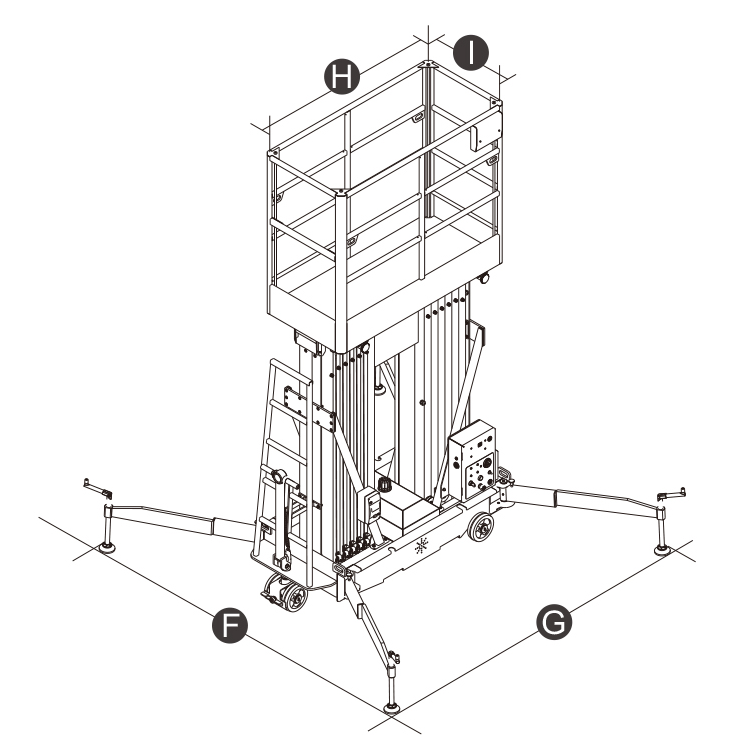 H
I
F
G